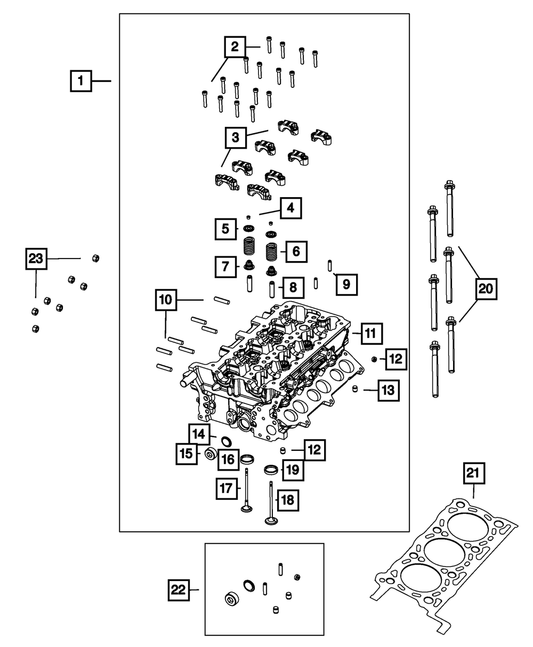 1
2
3
4
5
6
7
8
9
10
11
12
13
14
15
16
12
19
17
18
20
21
22
23